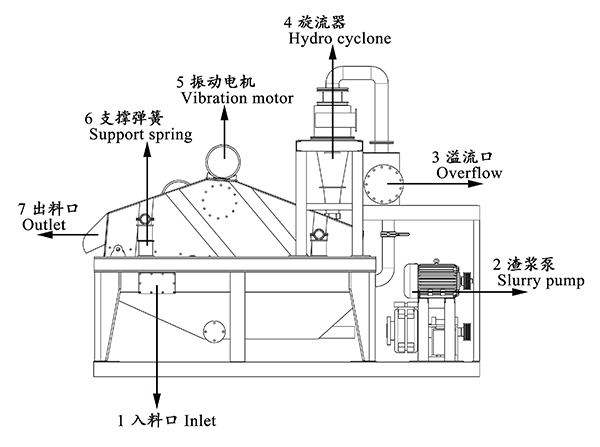 4 旋流器
Hydro cyclone

5 振动电机
Vibration motor

6 支撑弹簧
Support spring

3 溢流口
Overflow

7 出料口
Outlet

2 渣浆泵
Slurry pump

1 入料口 Inlet